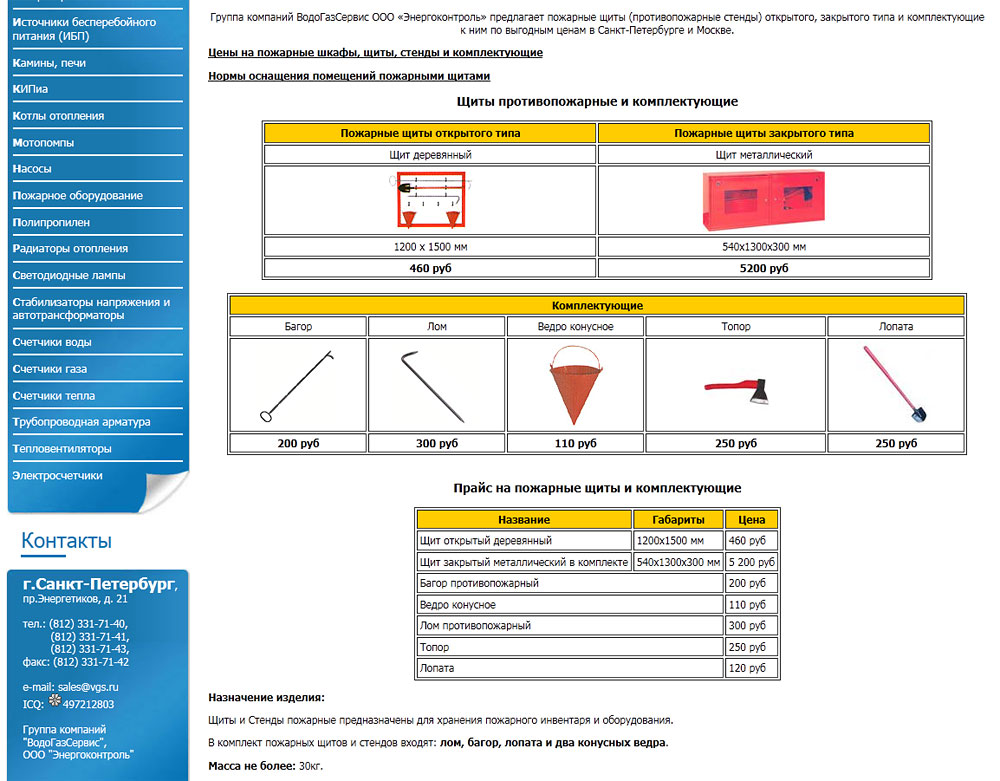 Источники бесперебойного питания (ИБП)
Камины, печи
КИПиа
Котлы отопления
Мотопомпы
Насосы
Пожарное оборудование
Полипропилен
Радиаторы отопления
Светодиодные лампы
Стабилизаторы напряжения и автотрансформаторы
Счетчики воды
Счетчики газа
Счетчики тепла
Трубопроводная арматура
Тепловентиляторы
Электросчетчики

Контакты

г.Санкт-Петербург, пр.Энергетиков, д. 21

тел.: (812) 331-71-40,
(812) 331-71-41,
(812) 331-71-43,
факс: (812) 331-71-42

e-mail: sales@vgs.ru
ICQ: 497212803

Группа компаний "ВодоГазСервис", ООО "Энергоконтроль"

Группа компаний ВодоГазСервис ООО «Энергоконтроль» предлагает пожарные щиты (противопожарные стенды) открытого, закрытого типа и комплектующие к ним по выгодным ценам в Санкт-Петербурге и Москве.

Цены на пожарные шкафы, щиты, стенды и комплектующие

Нормы оснащения помещений пожарными щитами

Щиты противопожарные и комплектующие

| Пожарные щиты открытого типа | Пожарные щиты закрытого типа |
|---|---|
| Щит деревянный | Щит металлический |
| | |
| 1200 х 1500 мм | 540х1300х300 мм |
| 460 руб | 5200 руб |

| Комплектующие | | | | |
|---|---|---|---|---|
| Багор | Лом | Ведро конусное | Топор | Лопата |
| | | | | |
| 200 руб | 300 руб | 110 руб | 250 руб | 250 руб |

Прайс на пожарные щиты и комплектующие

| Название | Габариты | Цена |
|---|---|---|
| Щит открытый деревянный | 1200х1500 мм | 460 руб |
| Щит закрытый металлический в комплекте | 540х1300х300 мм | 5 200 руб |
| Багор противопожарный | | 200 руб |
| Ведро конусное | | 110 руб |
| Лом противопожарный | | 300 руб |
| Топор | | 250 руб |
| Лопата | | 120 руб |

Назначение изделия:

Щиты и Стенды пожарные предназначены для хранения пожарного инвентаря и оборудования.

В комплект пожарных щитов и стендов входят: лом, багор, лопата и два конусных ведра.

Масса не более: 30кг.